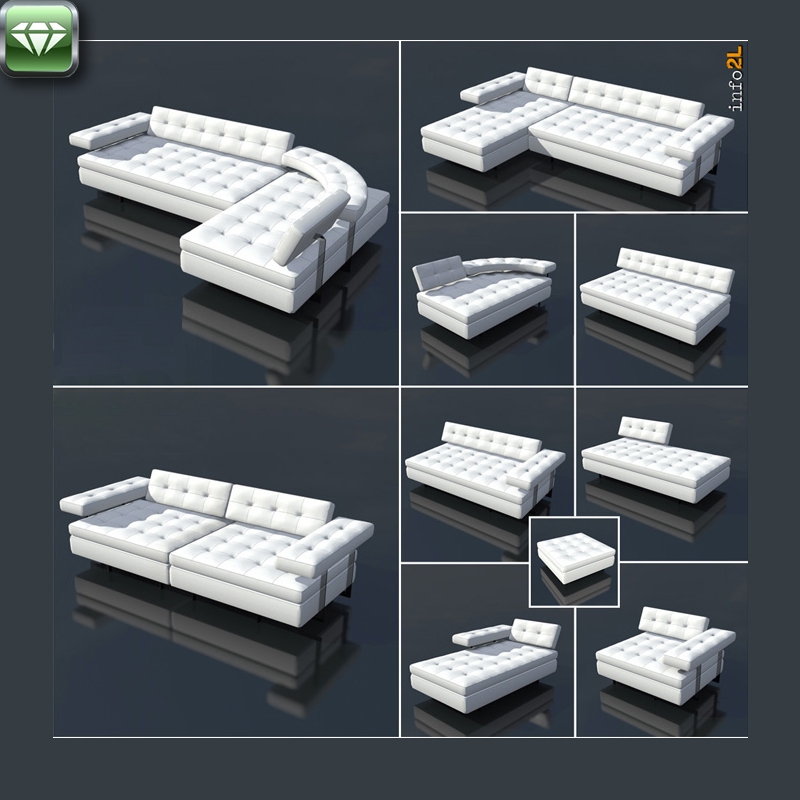 info2L